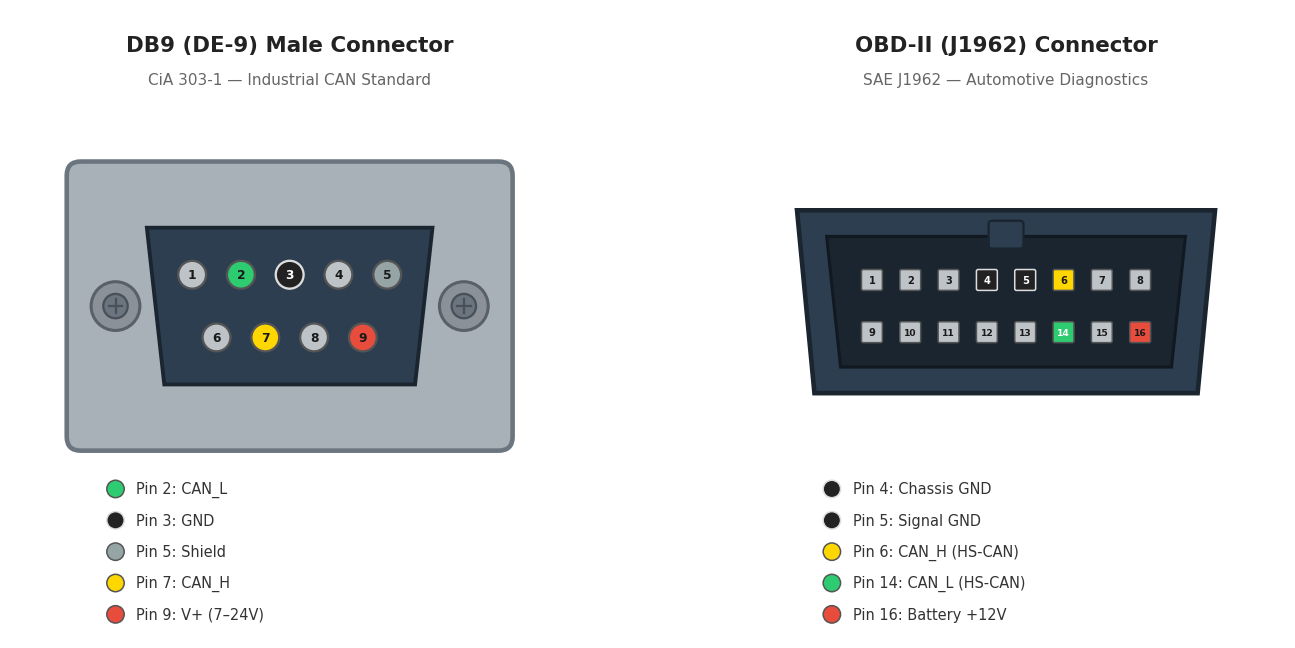 DB9 (DE-9) Male Connector

CiA 303-1 — Industrial CAN Standard

1 2 3 4 5
6 7 8 9

Pin 2: CAN_L
Pin 3: GND
Pin 5: Shield
Pin 7: CAN_H
Pin 9: V+ (7–24V)

OBD-II (J1962) Connector

SAE J1962 — Automotive Diagnostics

1 2 3 4 5 6 7 8
9 10 11 12 13 14 15 16

Pin 4: Chassis GND
Pin 5: Signal GND
Pin 6: CAN_H (HS-CAN)
Pin 14: CAN_L (HS-CAN)
Pin 16: Battery +12V